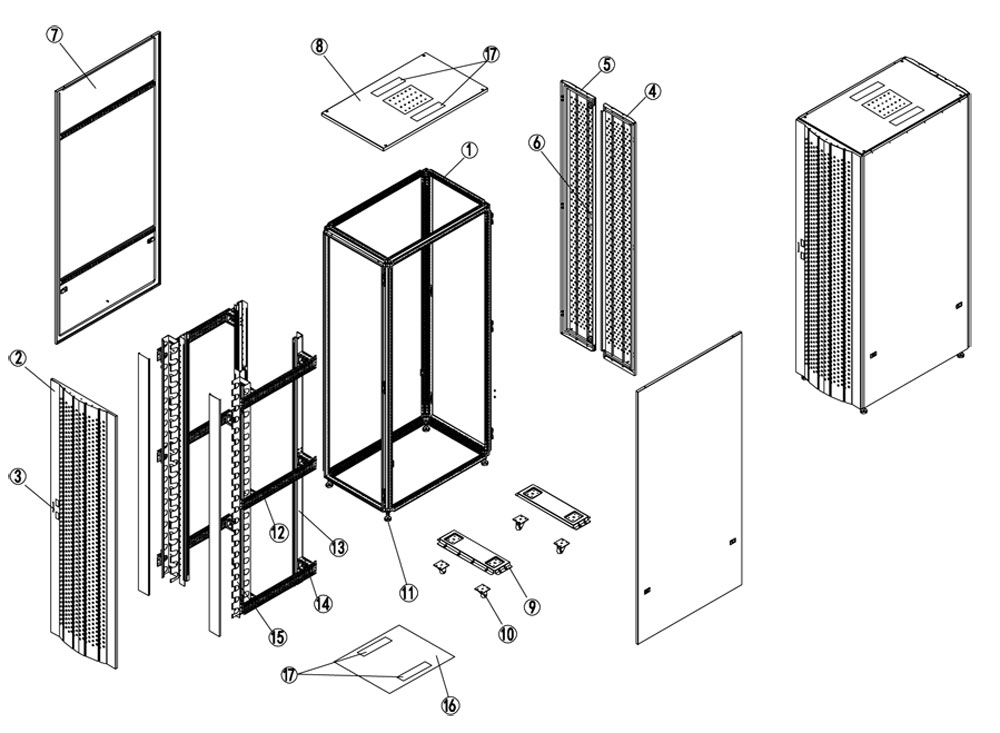 ⑦
⑧
⑰
⑤
④
⑥
①
②
③
⑫
⑬
⑭
⑮
⑪
⑨
⑩
⑰
⑯