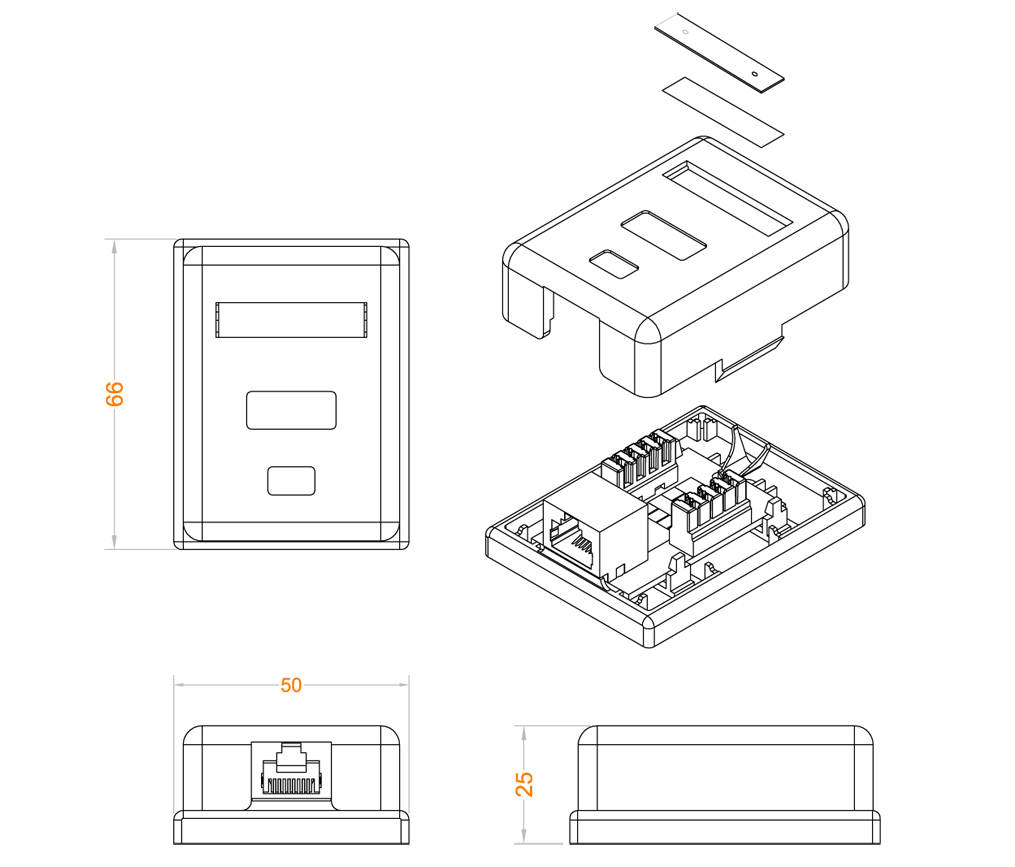 66

50

25